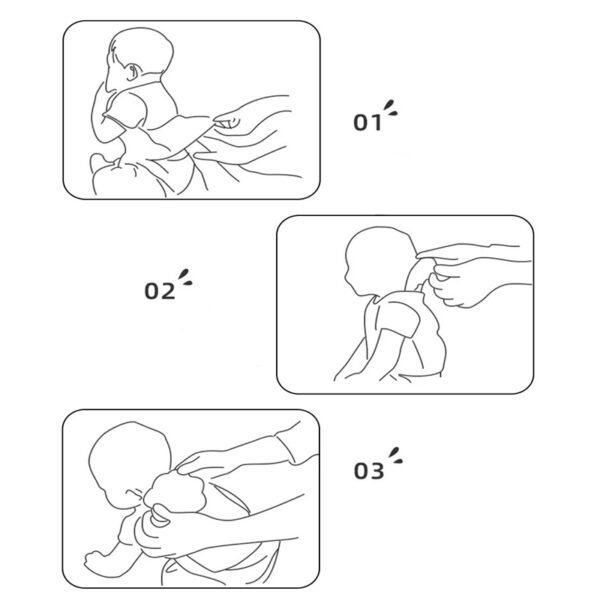 01

02

03